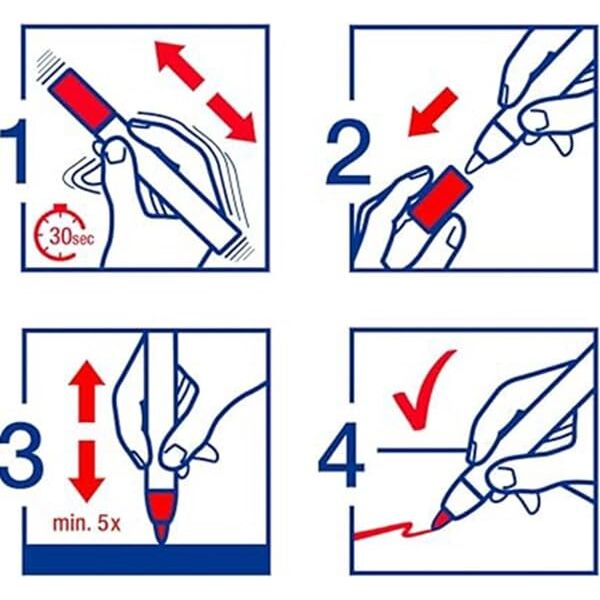 1
30sec
2
3
min. 5x
4