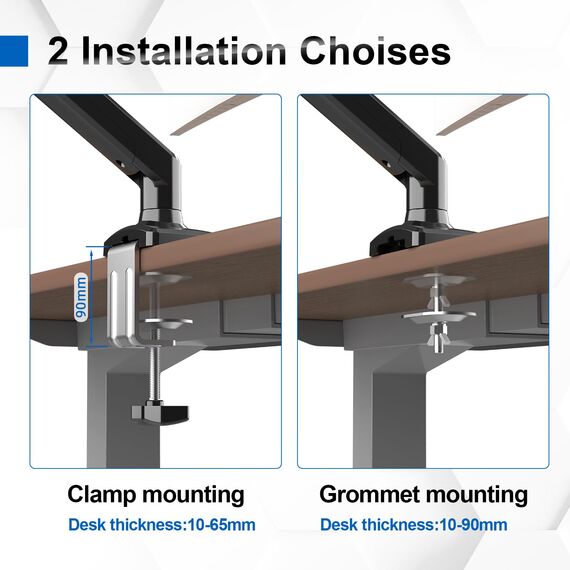 2 Installation Choises

90mm

Clamp mounting
Desk thickness:10-65mm

Grommet mounting
Desk thickness:10-90mm