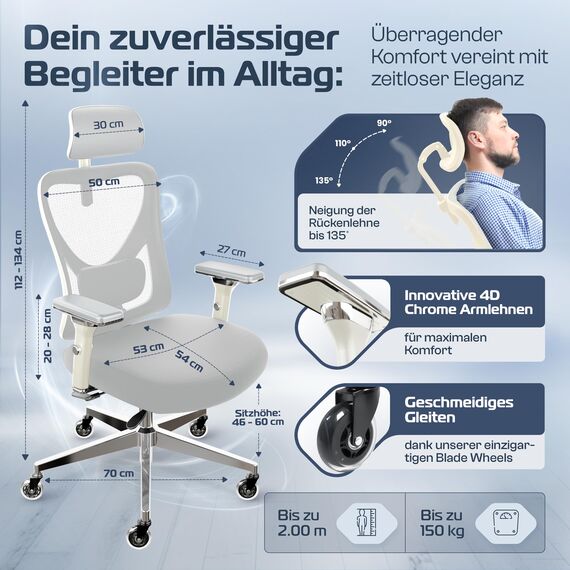 Dein zuverlässiger Begleiter im Alltag:

Überragender Komfort vereint mit zeitloser Eleganz

30 cm

50 cm

112 - 134 cm

27 cm

20 - 28 cm

53 cm

54 cm

Sitzhöhe: 46 - 60 cm

70 cm

90°

110°

135°

Neigung der Rückenlehne bis 135°

Innovative 4D Chrome Armlehnen

für maximalen Komfort

Geschmeidiges Gleiten

dank unserer einzigartigen Blade Wheels

Bis zu 2.00 m

Bis zu 150 kg