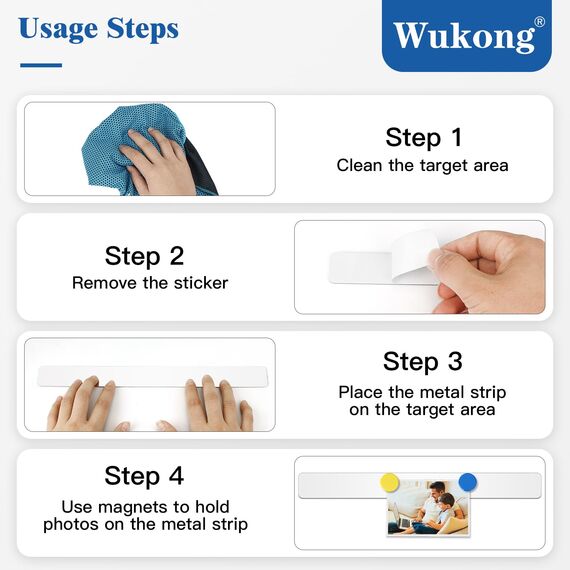 Usage Steps

Wukong®

Step 1
Clean the target area

Step 2
Remove the sticker

Step 3
Place the metal strip on the target area

Step 4
Use magnets to hold photos on the metal strip