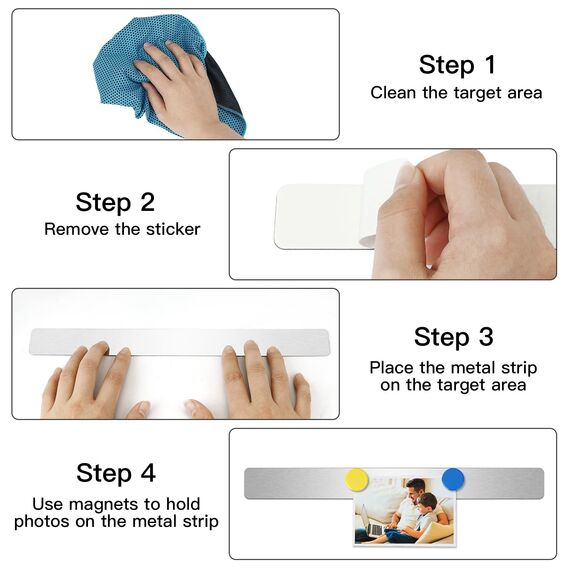 Step 1
Clean the target area

Step 2
Remove the sticker

Step 3
Place the metal strip on the target area

Step 4
Use magnets to hold photos on the metal strip