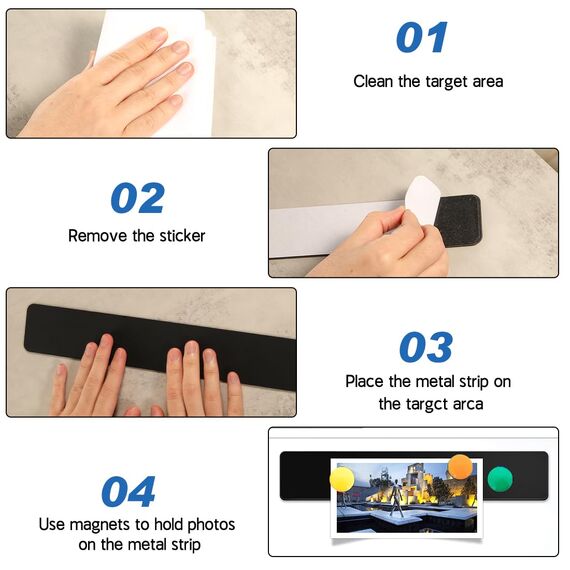 01
Clean the target area

02
Remove the sticker

03
Place the metal strip on the targct arca

04
Use magnets to hold photos on the metal strip