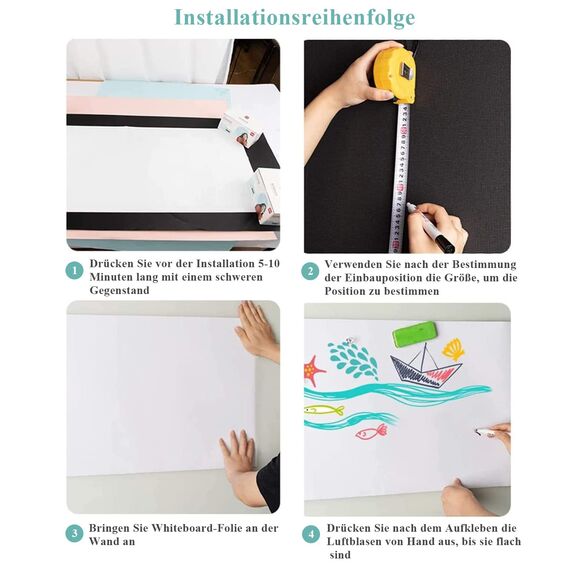 Installationsreihenfolge

1 Drücken Sie vor der Installation 5-10 Minuten lang mit einem schweren Gegenstand

2 Verwenden Sie nach der Bestimmung der Einbauposition die Größe, um die Position zu bestimmen

3 Bringen Sie Whiteboard-Folie an der Wand an

4 Drücken Sie nach dem Aufkleben die Luftblasen von Hand aus, bis sie flach sind