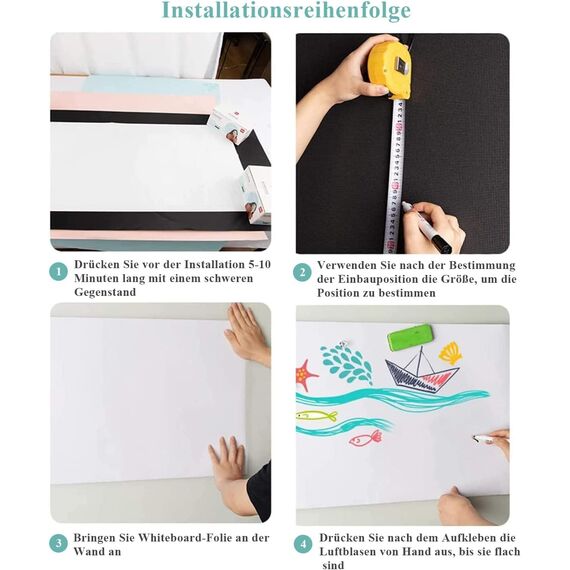 Installationsreihenfolge

1 Drücken Sie vor der Installation 5-10 Minuten lang mit einem schweren Gegenstand

2 Verwenden Sie nach der Bestimmung der Einbauposition die Größe, um die Position zu bestimmen

3 Bringen Sie Whiteboard-Folie an der Wand an

4 Drücken Sie nach dem Aufkleben die Luftblasen von Hand aus, bis sie flach sind