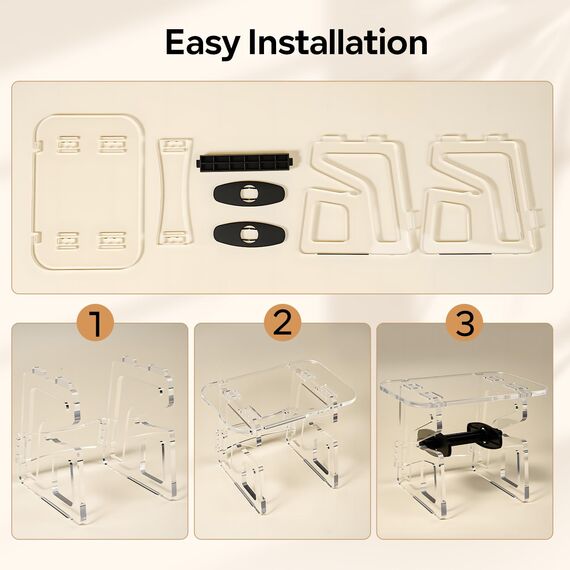 Easy Installation

1

2

3