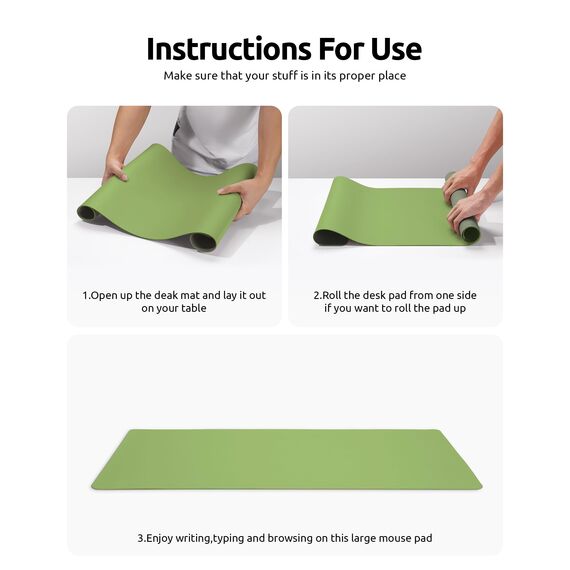 Instructions For Use

Make sure that your stuff is in its proper place

1.Open up the deak mat and lay it out on your table

2.Roll the desk pad from one side if you want to roll the pad up

3.Enjoy writing,typing and browsing on this large mouse pad