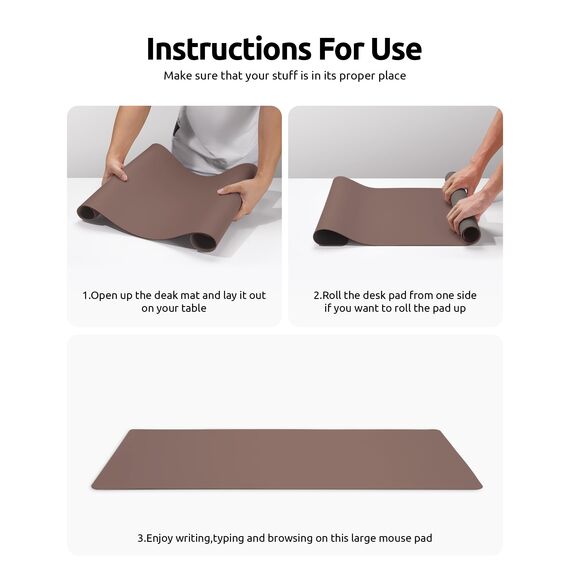 Instructions For Use
Make sure that your stuff is in its proper place

1.Open up the deak mat and lay it out on your table

2.Roll the desk pad from one side if you want to roll the pad up

3.Enjoy writing,typing and browsing on this large mouse pad