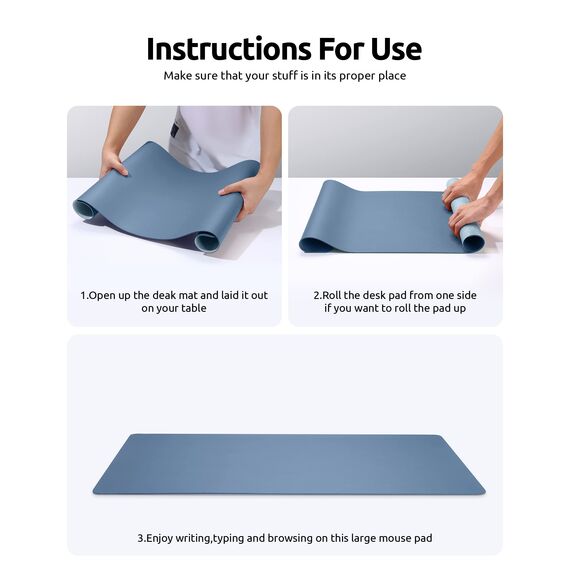 Instructions For Use

Make sure that your stuff is in its proper place

1.Open up the deak mat and laid it out on your table

2.Roll the desk pad from one side if you want to roll the pad up

3.Enjoy writing,typing and browsing on this large mouse pad