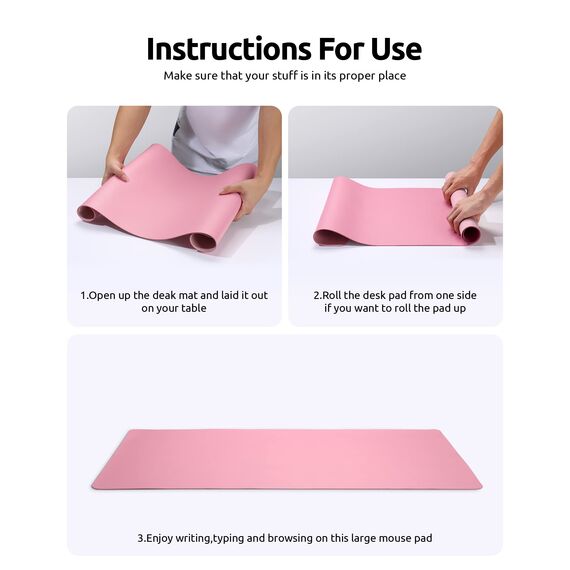 Instructions For Use

Make sure that your stuff is in its proper place

1.Open up the deak mat and laid it out on your table

2.Roll the desk pad from one side if you want to roll the pad up

3.Enjoy writing,typing and browsing on this large mouse pad