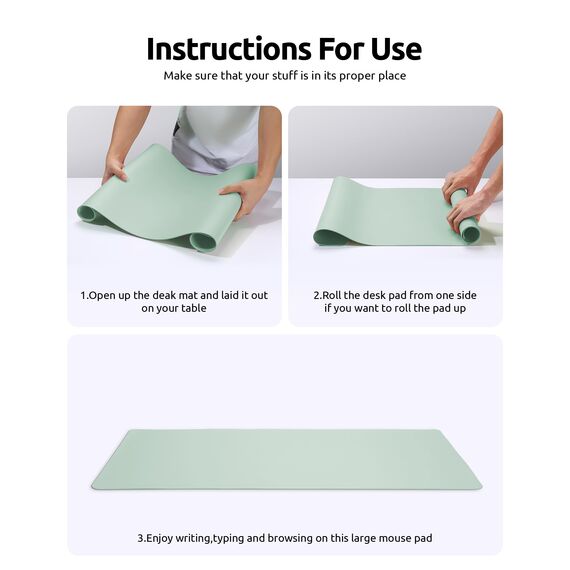 Instructions For Use

Make sure that your stuff is in its proper place

1.Open up the deak mat and laid it out on your table

2.Roll the desk pad from one side if you want to roll the pad up

3.Enjoy writing,typing and browsing on this large mouse pad