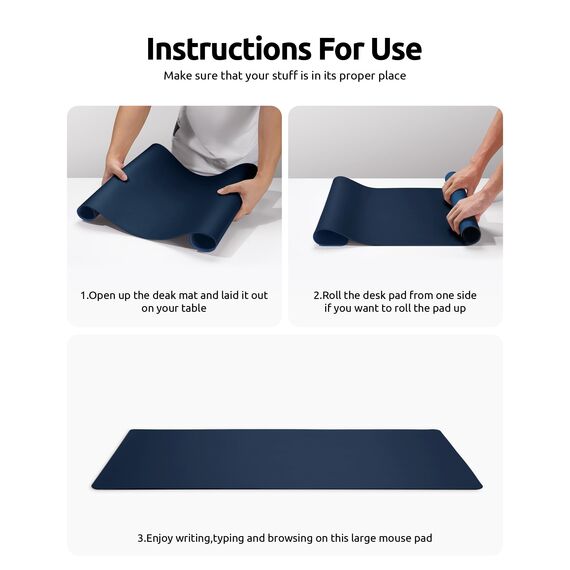 Instructions For Use

Make sure that your stuff is in its proper place

1.Open up the deak mat and laid it out on your table

2.Roll the desk pad from one side if you want to roll the pad up

3.Enjoy writing,typing and browsing on this large mouse pad