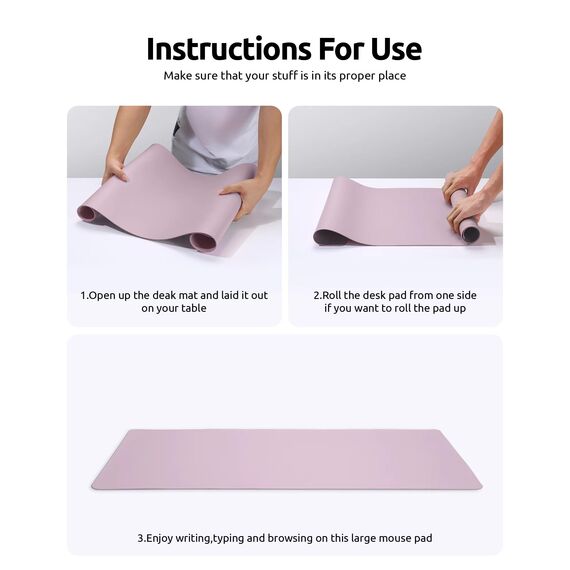 Instructions For Use

Make sure that your stuff is in its proper place

1.Open up the deak mat and laid it out on your table

2.Roll the desk pad from one side if you want to roll the pad up

3.Enjoy writing,typing and browsing on this large mouse pad