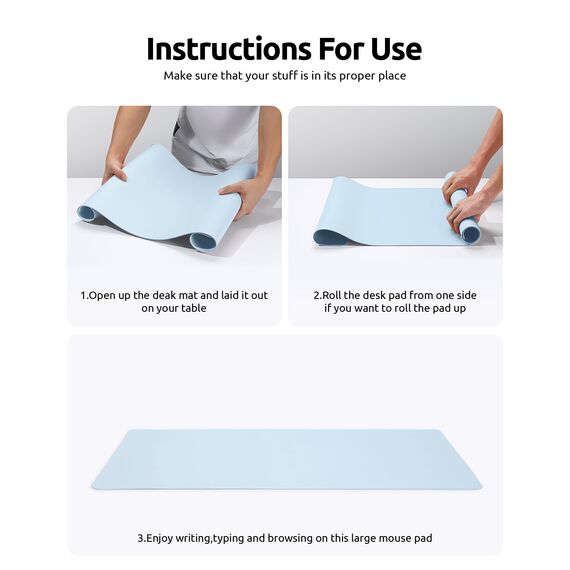 Instructions For Use

Make sure that your stuff is in its proper place

1.Open up the deak mat and laid it out on your table

2.Roll the desk pad from one side if you want to roll the pad up

3.Enjoy writing,typing and browsing on this large mouse pad