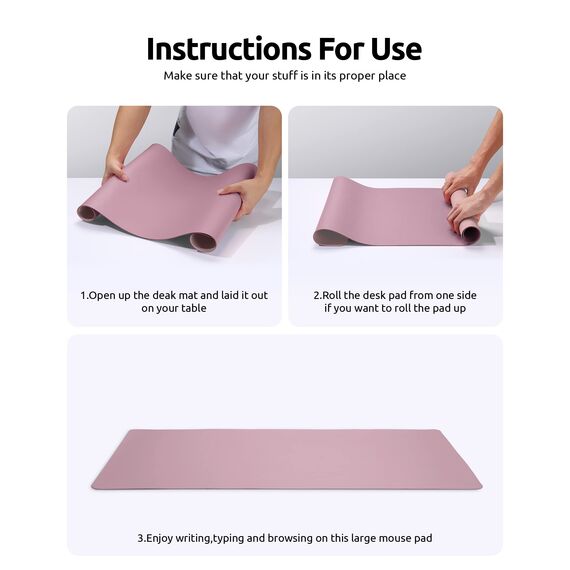 Instructions For Use
Make sure that your stuff is in its proper place

1.Open up the deak mat and laid it out on your table

2.Roll the desk pad from one side if you want to roll the pad up

3.Enjoy writing,typing and browsing on this large mouse pad