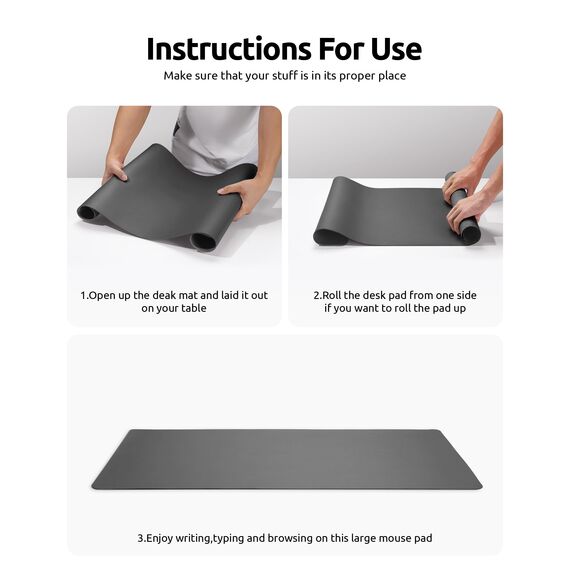 Instructions For Use

Make sure that your stuff is in its proper place

1.Open up the deak mat and laid it out on your table

2.Roll the desk pad from one side if you want to roll the pad up

3.Enjoy writing,typing and browsing on this large mouse pad