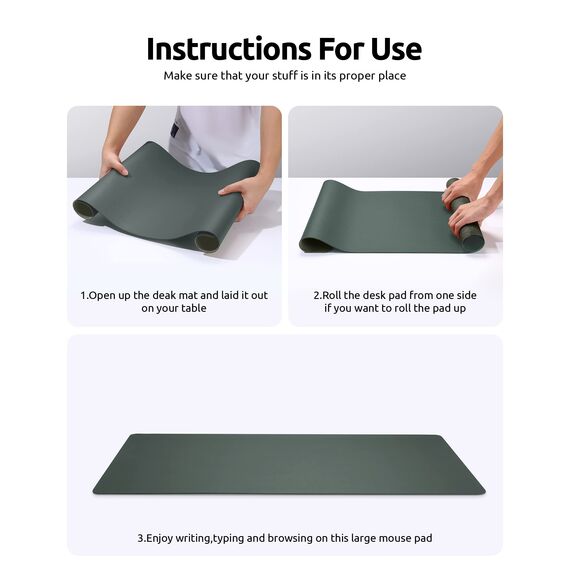 Instructions For Use

Make sure that your stuff is in its proper place

1.Open up the deak mat and laid it out on your table

2.Roll the desk pad from one side if you want to roll the pad up

3.Enjoy writing,typing and browsing on this large mouse pad