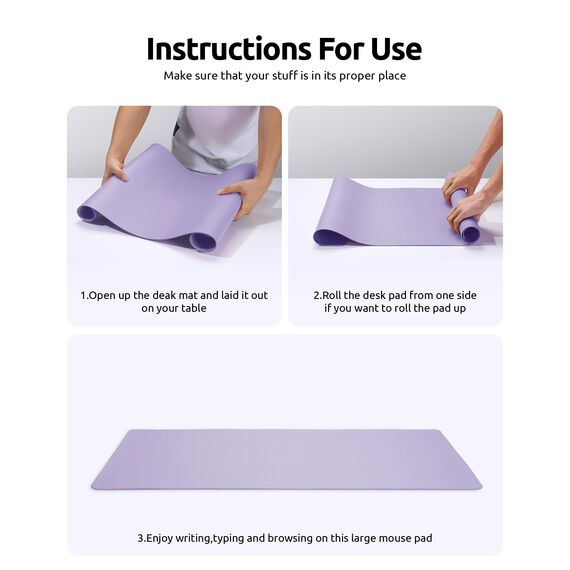 Instructions For Use

Make sure that your stuff is in its proper place

1.Open up the deak mat and laid it out on your table

2.Roll the desk pad from one side if you want to roll the pad up

3.Enjoy writing,typing and browsing on this large mouse pad