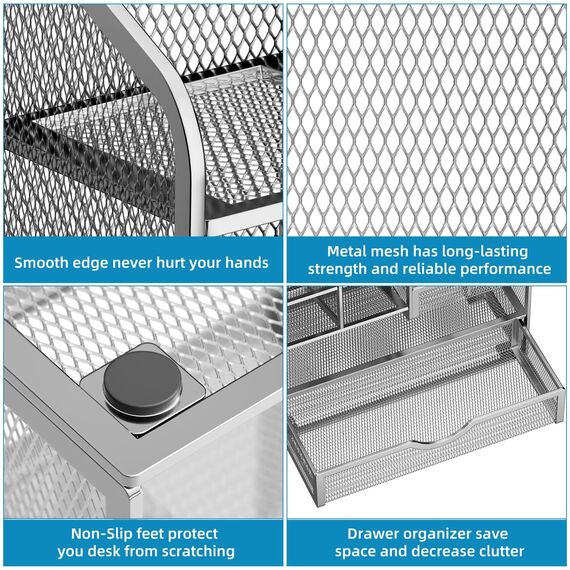 Smooth edge never hurt your hands

Metal mesh has long-lasting strength and reliable performance

Non-Slip feet protect you desk from scratching

Drawer organizer save space and decrease clutter