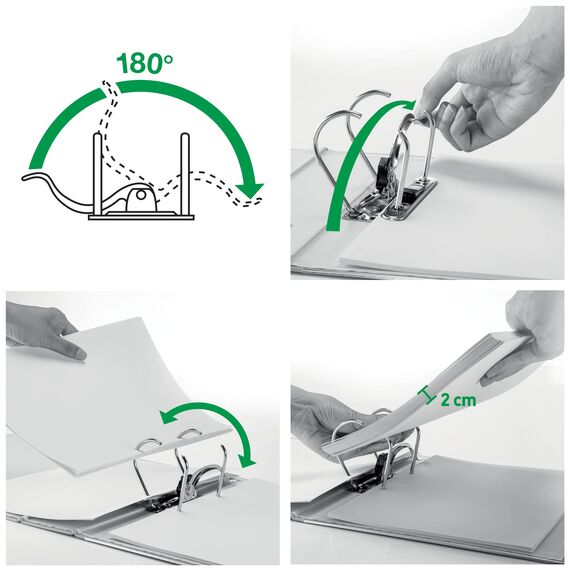 180°

2 cm