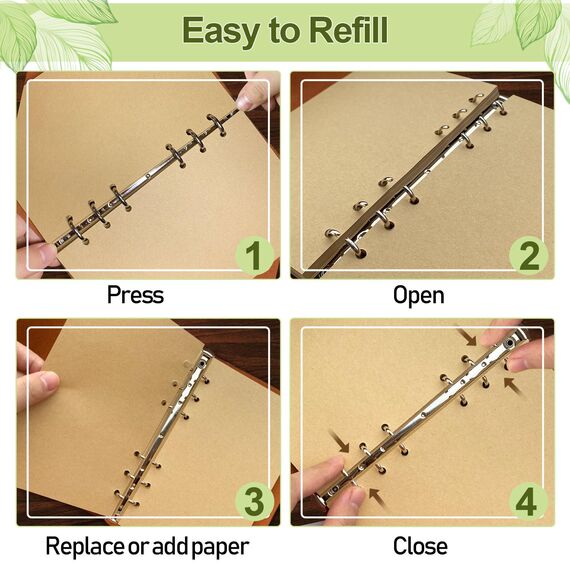 Easy to Refill

1

Press

2

Open

3

Replace or add paper

4

Close