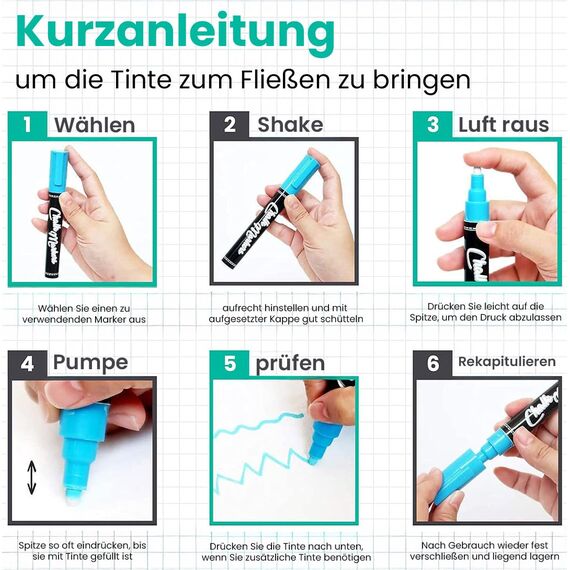 Kurzanleitung

um die Tinte zum Fließen zu bringen

1 Wählen

Chalk Marker

Wählen Sie einen zu verwendenden Marker aus

2 Shake

Chalk Marker

aufrecht hinstellen und mit aufgesetzter Kappe gut schütteln

3 Luft raus

Chalk

Drücken Sie leicht auf die Spitze, um den Druck abzulassen

4 Pumpe

Spitze so oft eindrücken, bis sie mit Tinte gefüllt ist

5 prüfen

Drücken Sie die Tinte nach unten, wenn Sie zusätzliche Tinte benötigen

6 Rekapitulieren

Chalk

Nach Gebrauch wieder fest verschließen und liegend lagern