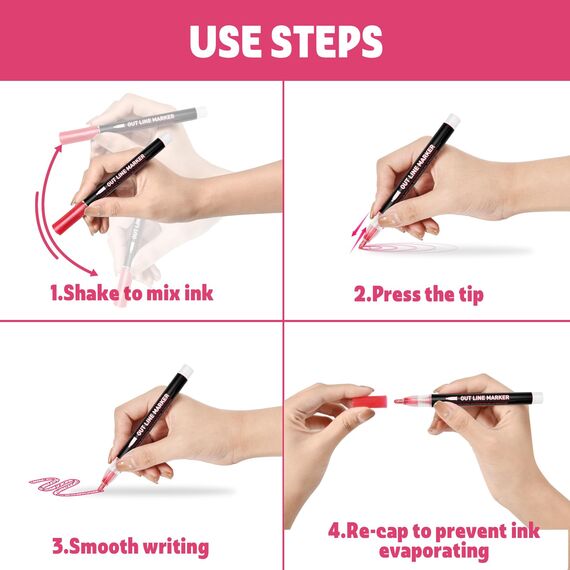 USE STEPS

OUT LINE MARKER

OUT LINE MARKER

1.Shake to mix ink

OUT LINE MARKER

2.Press the tip

OUT LINE MARKER

3.Smooth writing

OUT LINE MARKER

4.Re-cap to prevent ink evaporating