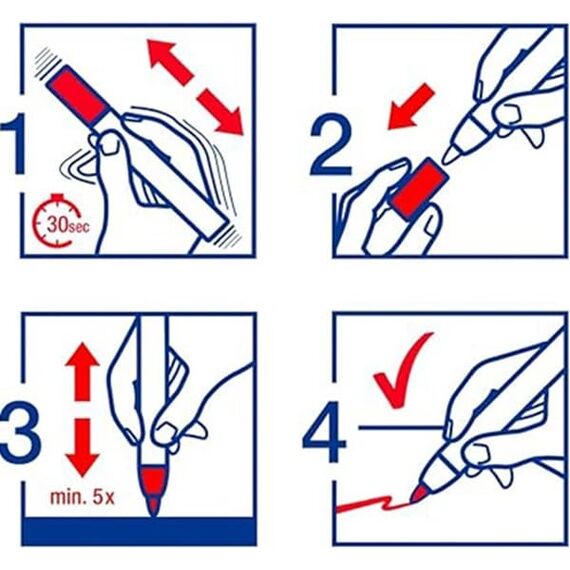 1
30sec
2
3
min. 5x
4