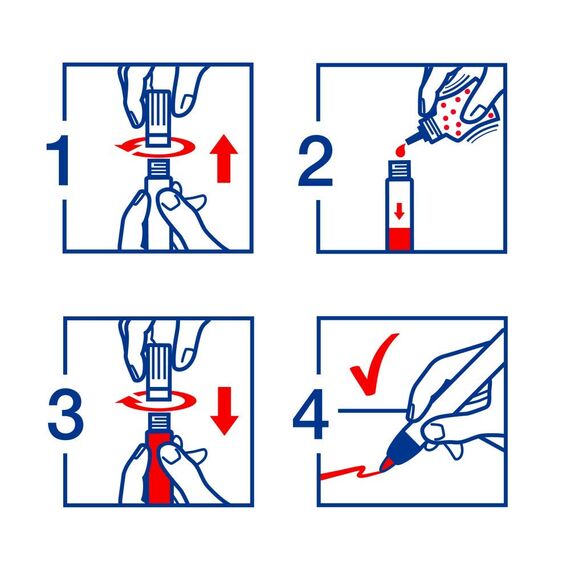 1

2

3

4