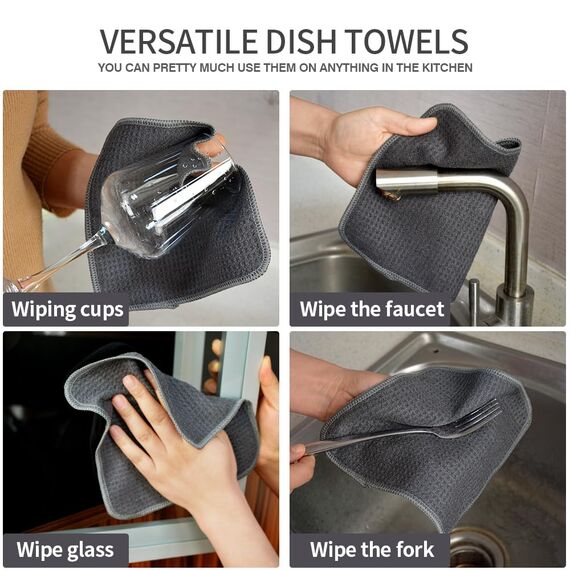 VERSATILE DISH TOWELS
YOU CAN PRETTY MUCH USE THEM ON ANYTHING IN THE KITCHEN

Wiping cups

Wipe the faucet

Wipe glass

Wipe the fork