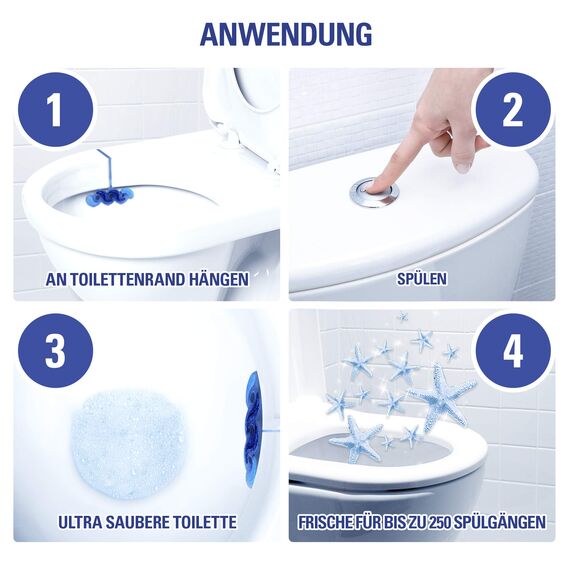 ANWENDUNG

1

AN TOILETTENRAND HÄNGEN

2

SPÜLEN

3

ULTRA SAUBERE TOILETTE

4

FRISCHE FÜR BIS ZU 250 SPÜLGÄNGEN