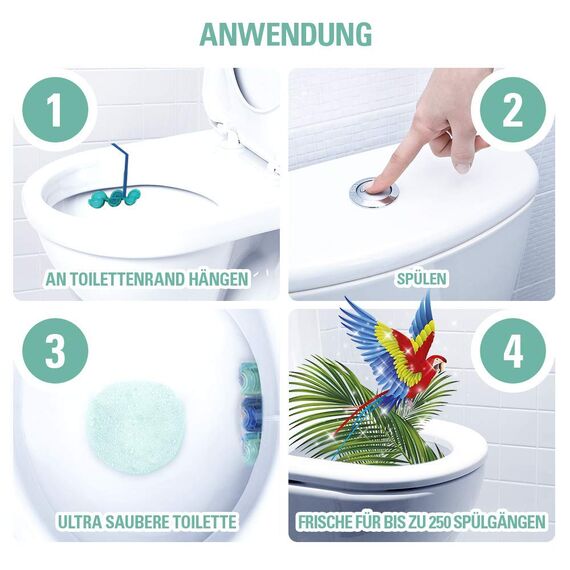 ANWENDUNG

1

AN TOILETTENRAND HÄNGEN

2

SPÜLEN

3

ULTRA SAUBERE TOILETTE

4

FRISCHE FÜR BIS ZU 250 SPÜLGÄNGEN