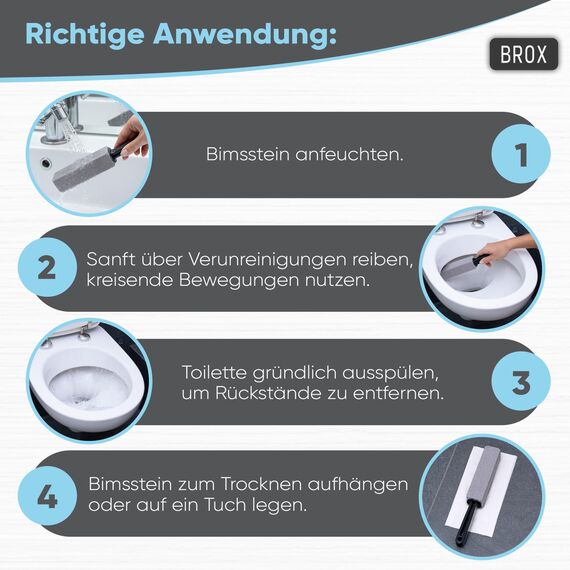 Richtige Anwendung:

BROX

Bimsstein anfeuchten.

1

2

Sanft über Verunreinigungen reiben, kreisende Bewegungen nutzen.

Toilette gründlich ausspülen, um Rückstände zu entfernen.

3

4

Bimsstein zum Trocknen aufhängen oder auf ein Tuch legen.