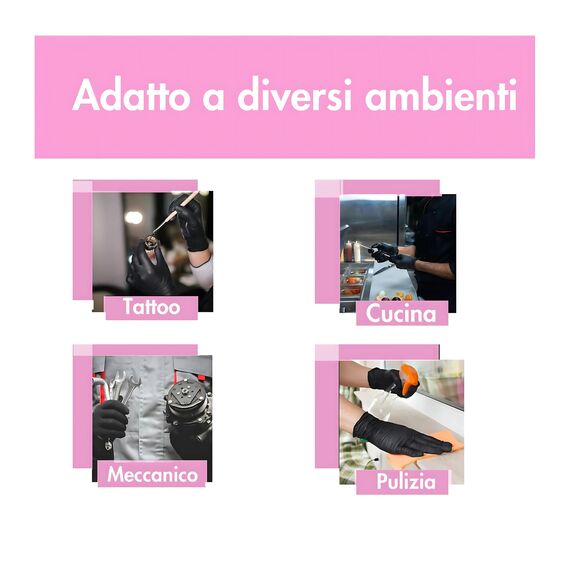 Adatto a diversi ambienti

Tattoo

Cucina

Meccanico

Pulizia