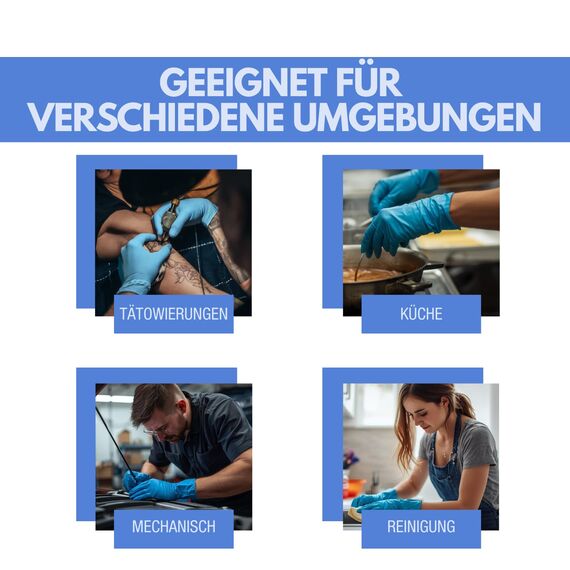 GEEIGNET FÜR VERSCHIEDENE UMGEBUNGEN

TÄTOWIERUNGEN

KÜCHE

MECHANISCH

REINIGUNG