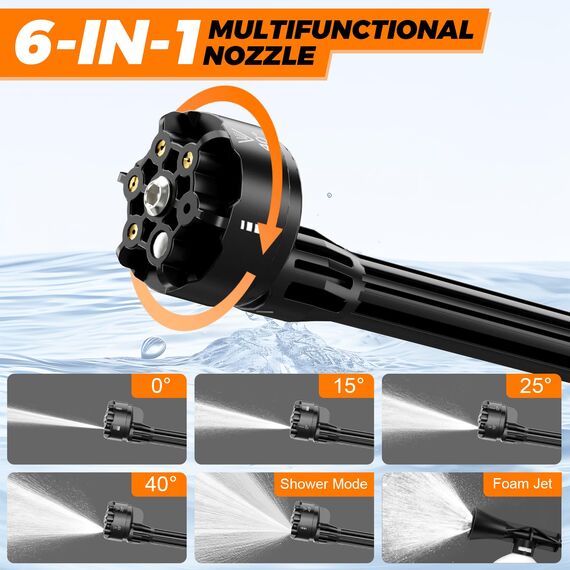 6-IN-1 MULTIFUNCTIONAL NOZZLE

0°

15°

25°

40°

Shower Mode

Foam Jet