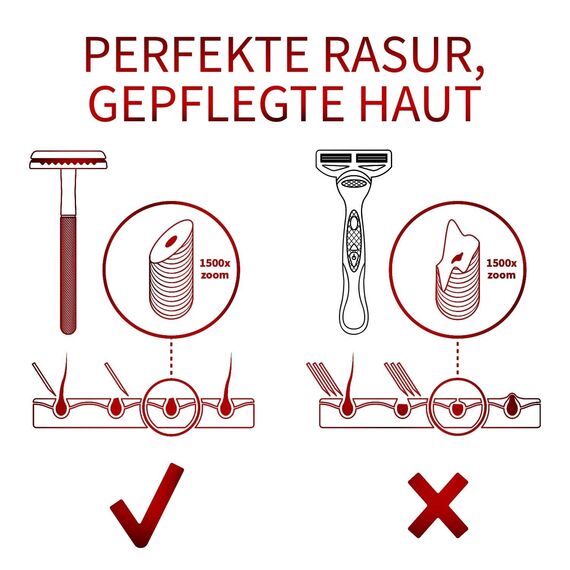 PERFEKTE RASUR,
GEPFLEGTE HAUT

1500x
zoom

1500x
zoom