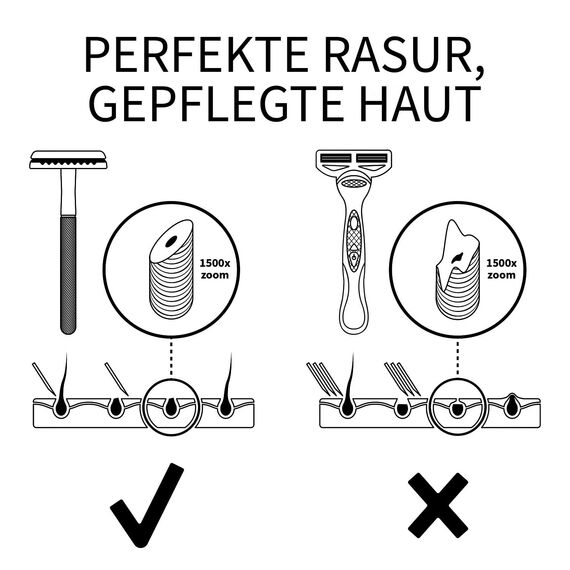 PERFEKTE RASUR, GEPFLEGTE HAUT

1500x zoom

1500x zoom