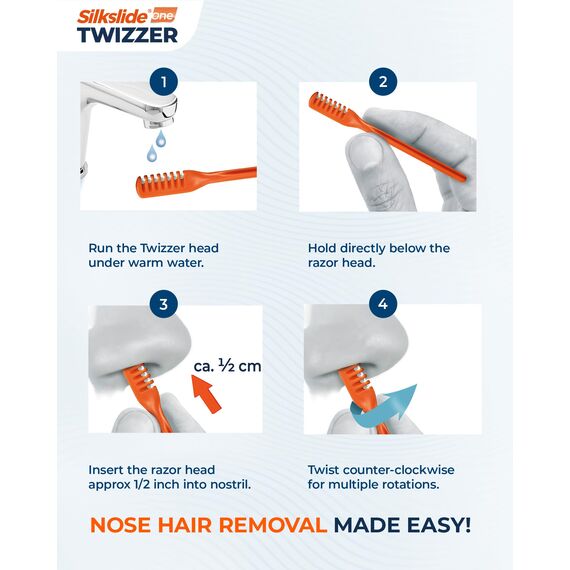 Silkslide® one
TWIZZER

1

Run the Twizzer head under warm water.

2

Hold directly below the razor head.

3

ca. ½ cm

Insert the razor head approx 1/2 inch into nostril.

4

Twist counter-clockwise for multiple rotations.

NOSE HAIR REMOVAL MADE EASY!