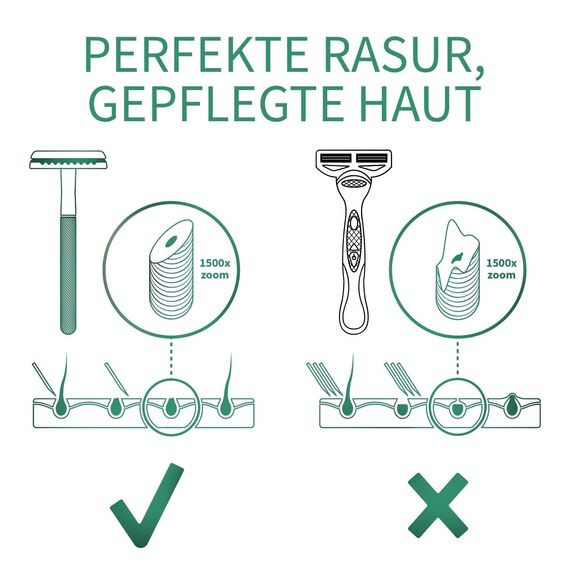 PERFEKTE RASUR,
GEPFLEGTE HAUT

1500x zoom

1500x zoom