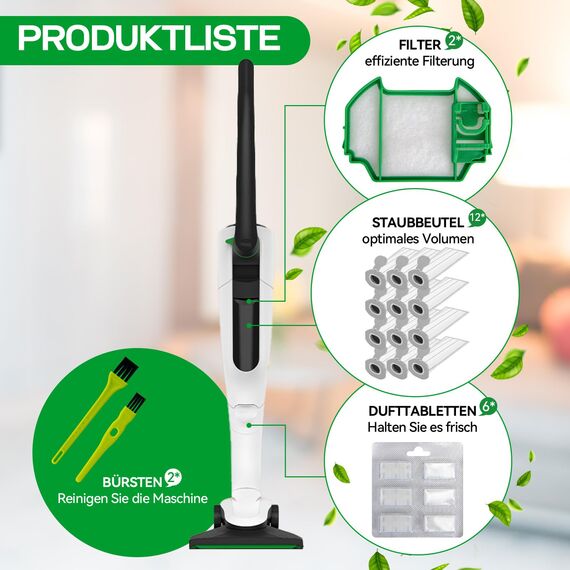 PRODUKTLISTE

FILTER 2*
effiziente Filterung

STAUBBEUTEL 12*
optimales Volumen

DUFTTABLETTEN 6*
Halten Sie es frisch

BÜRSTEN 2*
Reinigen Sie die Maschine