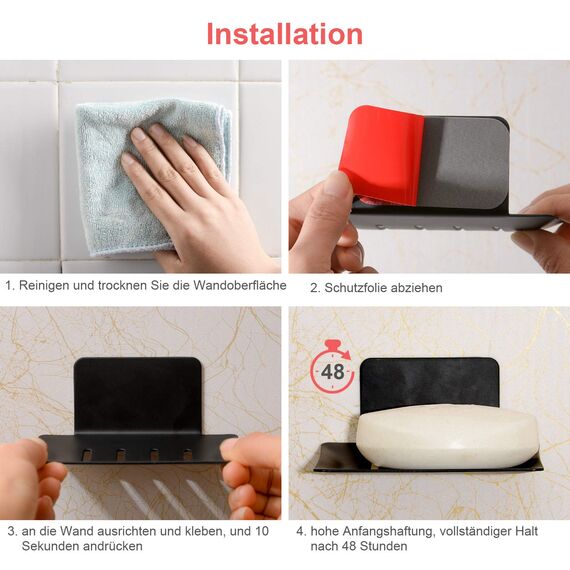 Installation

1. Reinigen und trocknen Sie die Wandoberfläche

2. Schutzfolie abziehen

3. an die Wand ausrichten und kleben, und 10 Sekunden andrücken

48

4. hohe Anfangshaftung, vollständiger Halt nach 48 Stunden