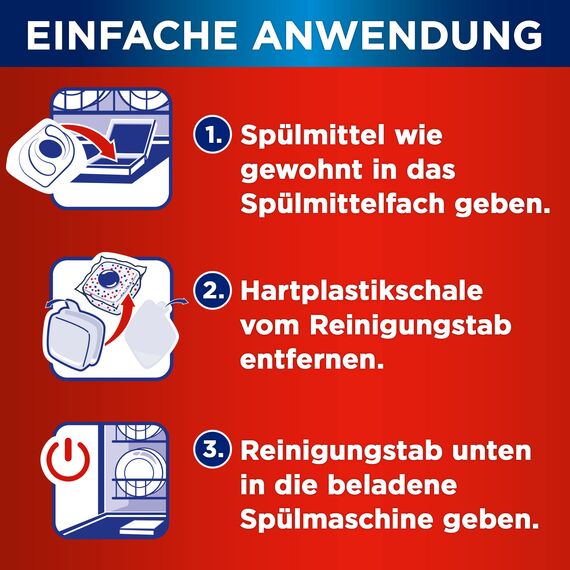 EINFACHE ANWENDUNG

1. Spülmittel wie gewohnt in das Spülmittelfach geben.

2. Hartplastikschale vom Reinigungstab entfernen.

3. Reinigungstab unten in die beladene Spülmaschine geben.