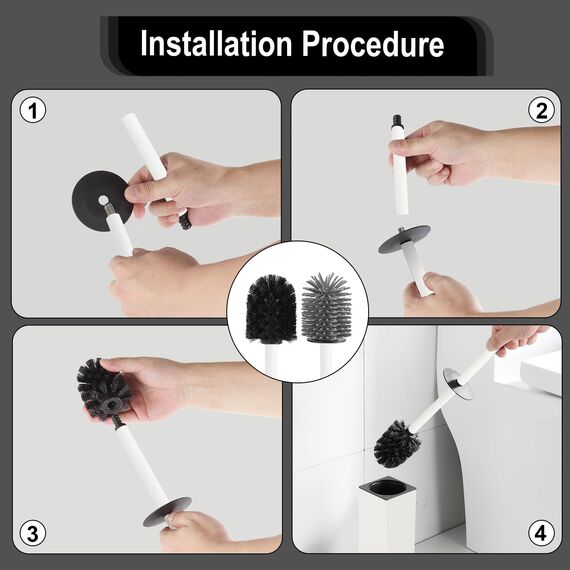 Installation Procedure

1

2

3

4