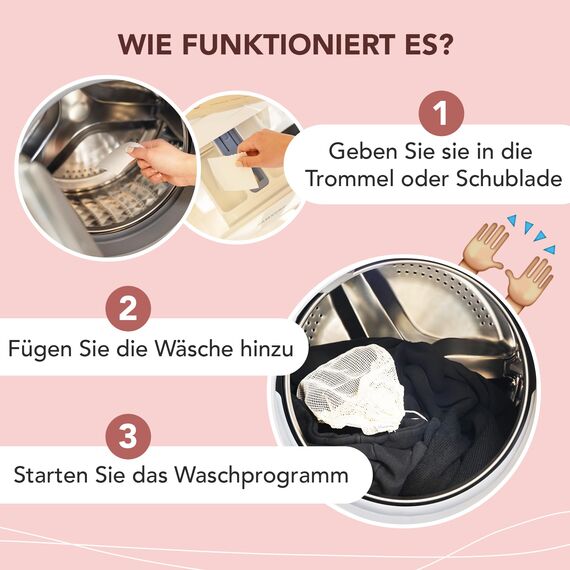 WIE FUNKTIONIERT ES?

1

Geben Sie sie in die Trommel oder Schublade

2

Fügen Sie die Wäsche hinzu

3

Starten Sie das Waschprogramm