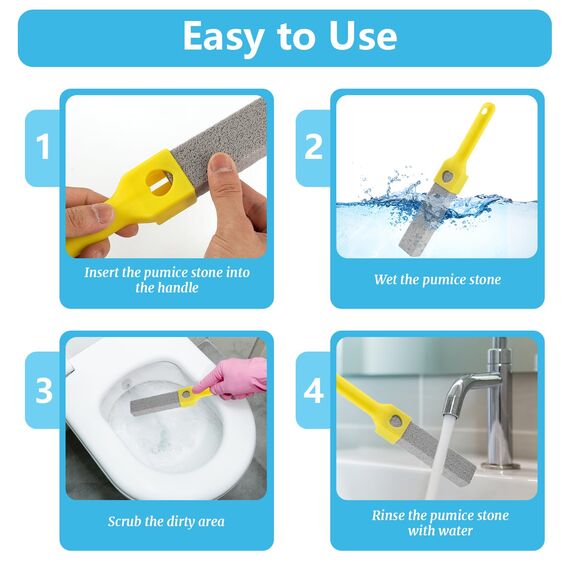 Easy to Use

1

Insert the pumice stone into the handle

2

Wet the pumice stone

3

Scrub the dirty area

4

Rinse the pumice stone with water