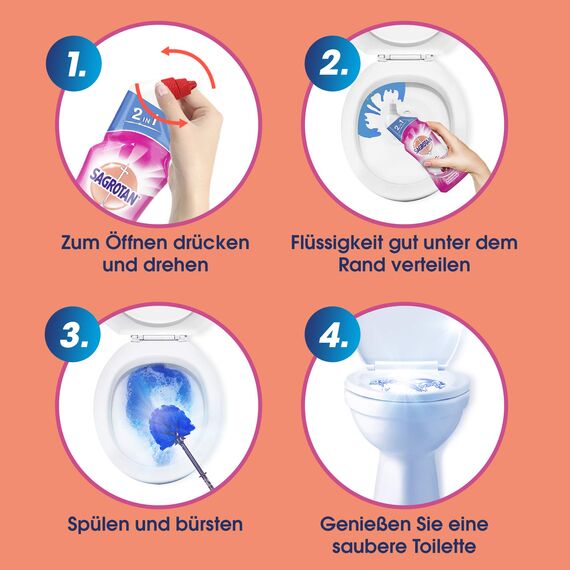 1.

2 IN 1

SAGROTAN

Zum Öffnen drücken und drehen

2.

2 IN 1

SAGROTAN

Flüssigkeit gut unter dem Rand verteilen

3.

Spülen und bürsten

4.

Genießen Sie eine saubere Toilette