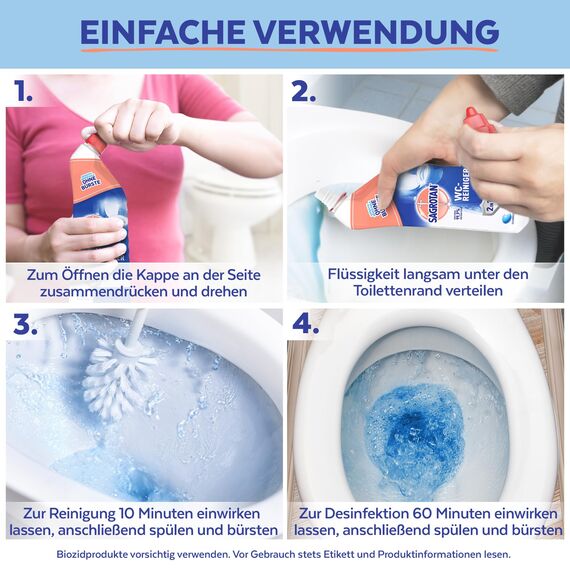 EINFACHE VERWENDUNG

1.

OHNE BÜRSTE

Zum Öffnen die Kappe an der Seite zusammendrücken und drehen

2.

OHNE BÜRSTE

SAGROTAN

WC-REINIGER

Flüssigkeit langsam unter den Toilettenrand verteilen

3.

Zur Reinigung 10 Minuten einwirken lassen, anschließend spülen und bürsten

4.

Zur Desinfektion 60 Minuten einwirken lassen, anschließend spülen und bürsten

Biozidprodukte vorsichtig verwenden. Vor Gebrauch stets Etikett und Produktinformationen lesen.