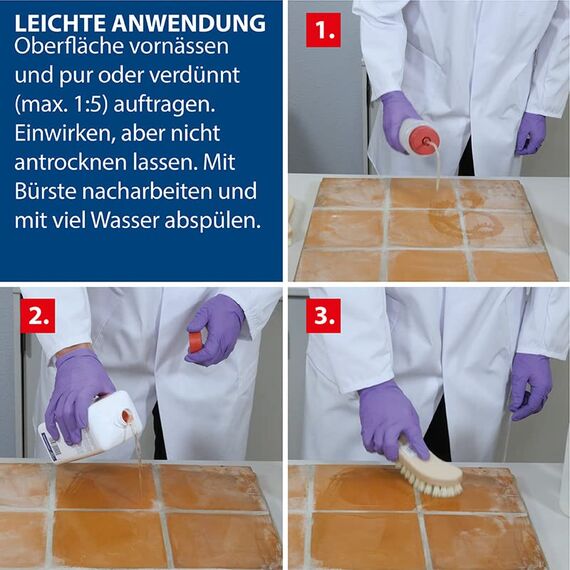 LEICHTE ANWENDUNG
Oberfläche vornässen und pur oder verdünnt (max. 1:5) auftragen. Einwirken, aber nicht antrocknen lassen. Mit Bürste nacharbeiten und mit viel Wasser abspülen.

1.

2.

3.