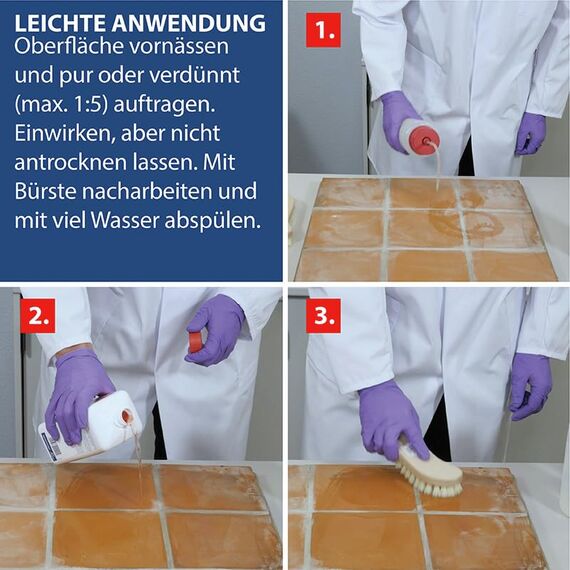 LEICHTE ANWENDUNG
Oberfläche vornässen und pur oder verdünnt (max. 1:5) auftragen. Einwirken, aber nicht antrocknen lassen. Mit Bürste nacharbeiten und mit viel Wasser abspülen.

1.

2.

3.