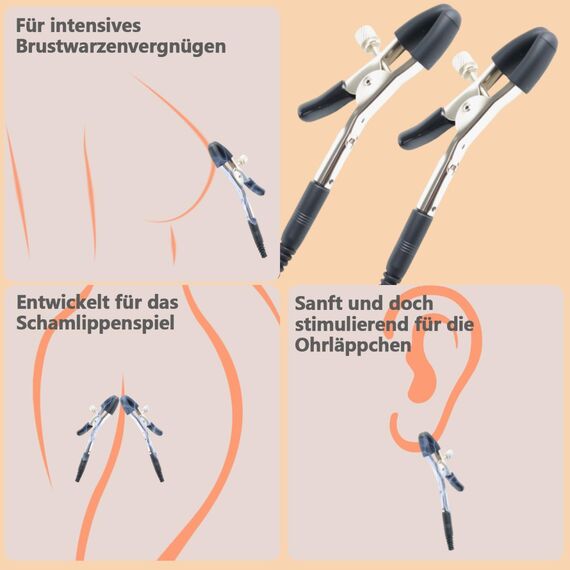 Für intensives Brustwarzenvergnügen

Entwickelt für das Schamlippenspiel

Sanft und doch stimulierend für die Ohrläppchen